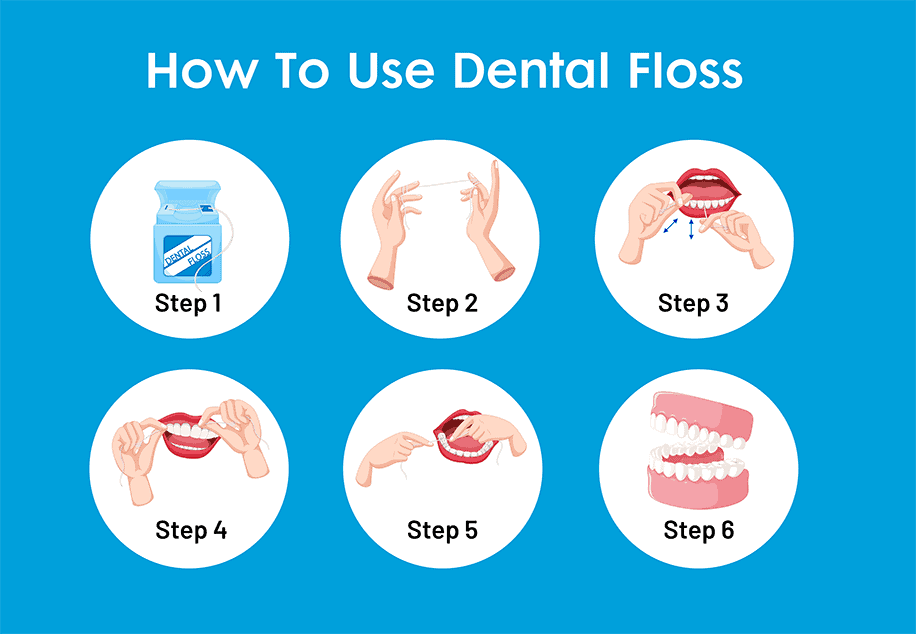 How To Use Dental Floss

DENTAL FLOSS

Step 1

Step 2

Step 3

Step 4

Step 5

Step 6